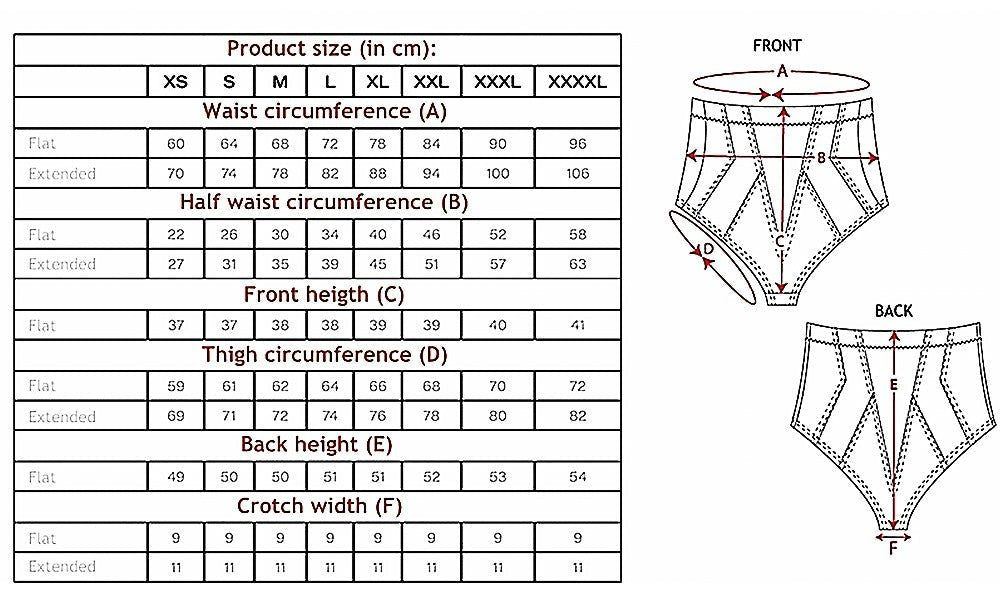 | Product size (in cm): | | | | | | | | |
|---|---|---|---|---|---|---|---|---|
| | XS | S | M | L | XL | XXL | XXXL | XXXXL |
| Waist circumference (A) | | | | | | | | |
| Flat | 60 | 64 | 68 | 72 | 78 | 84 | 90 | 96 |
| Extended | 70 | 74 | 78 | 82 | 88 | 94 | 100 | 106 |
| Half waist circumference (B) | | | | | | | | |
| Flat | 22 | 26 | 30 | 34 | 40 | 46 | 52 | 58 |
| Extended | 27 | 31 | 35 | 39 | 45 | 51 | 57 | 63 |
| Front heigth (C) | | | | | | | | |
| Flat | 37 | 37 | 38 | 38 | 39 | 39 | 40 | 41 |
| Thigh circumference (D) | | | | | | | | |
| Flat | 59 | 61 | 62 | 64 | 66 | 68 | 70 | 72 |
| Extended | 69 | 71 | 72 | 74 | 76 | 78 | 80 | 82 |
| Back height (E) | | | | | | | | |
| Flat | 49 | 50 | 50 | 51 | 51 | 52 | 53 | 54 |
| Crotch width (F) | | | | | | | | |
| Flat | 9 | 9 | 9 | 9 | 9 | 9 | 9 | 9 |
| Extended | 11 | 11 | 11 | 11 | 11 | 11 | 11 | 11 |

FRONT
A
B
C
D

BACK
E
F